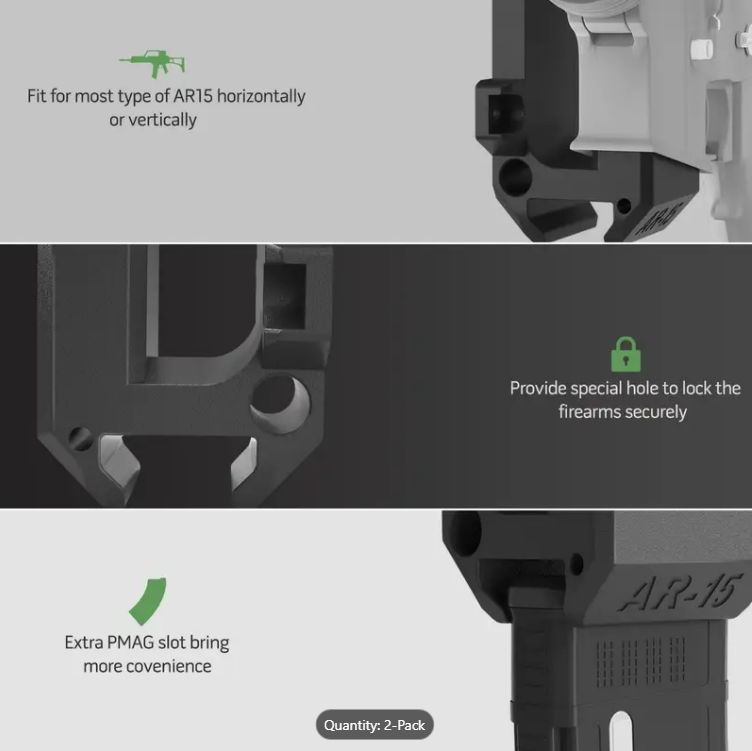 Fit for most type of AR15 horizontally or vertically

AR-15

Provide special hole to lock the firearms securely

Extra PMAG slot bring more covenience

AR-15

Quantity: 2-Pack