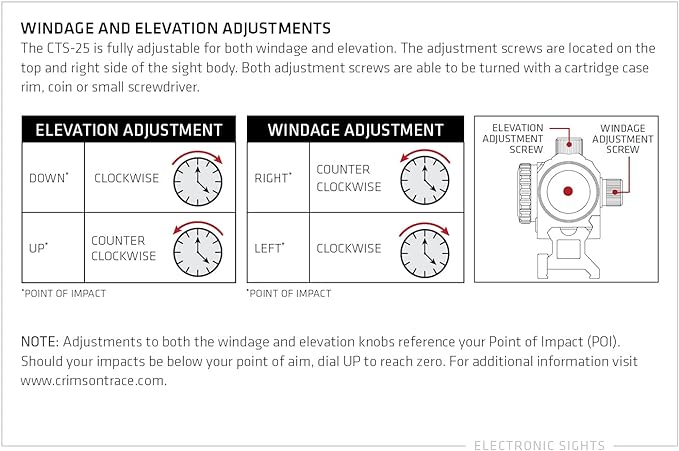 WINDAGE AND ELEVATION ADJUSTMENTS
The CTS-25 is fully adjustable for both windage and elevation. The adjustment screws are located on the top and right side of the sight body. Both adjustment screws are able to be turned with a cartridge case rim, coin or small screwdriver.

| ELEVATION ADJUSTMENT | |
|---|---|
| DOWN* | CLOCKWISE |
| UP* | COUNTER CLOCKWISE |

*POINT OF IMPACT

| WINDAGE ADJUSTMENT | |
|---|---|
| RIGHT* | COUNTER CLOCKWISE |
| LEFT* | CLOCKWISE |

*POINT OF IMPACT

ELEVATION ADJUSTMENT SCREW
WINDAGE ADJUSTMENT SCREW

NOTE: Adjustments to both the windage and elevation knobs reference your Point of Impact (POI). Should your impacts be below your point of aim, dial UP to reach zero. For additional information visit www.crimsontrace.com.

ELECTRONIC SIGHTS