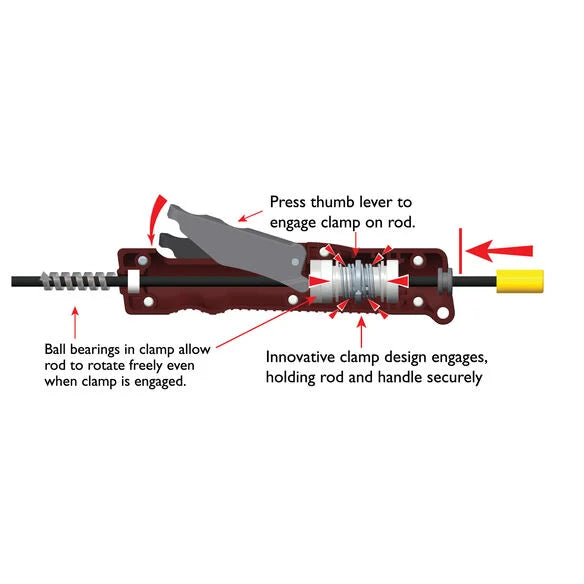 Press thumb lever to engage clamp on rod.

Ball bearings in clamp allow rod to rotate freely even when clamp is engaged.

Innovative clamp design engages, holding rod and handle securely